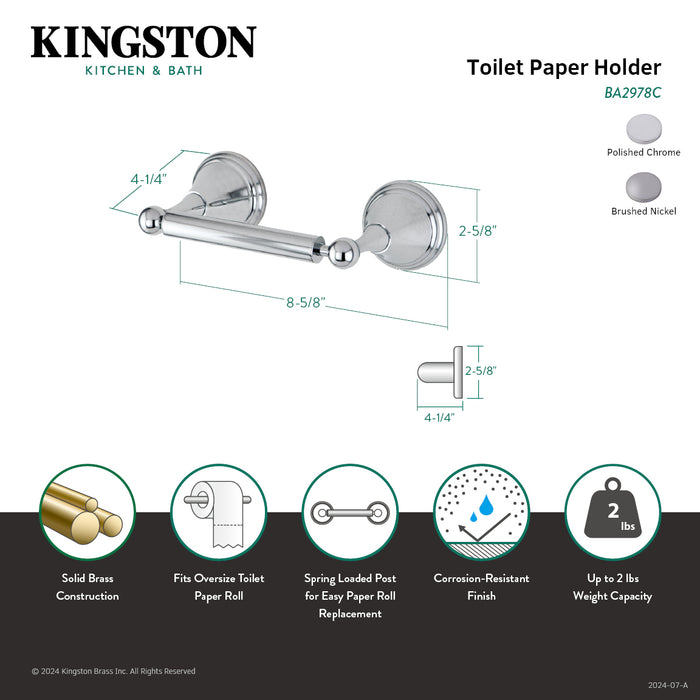 KINGSTON
KITCHEN & BATH

Toilet Paper Holder
BA2978C

Polished Chrome

Brushed Nickel

4-1/4"

2-5/8"

8-5/8"

2-5/8"

4-1/4"

2
lbs

Solid Brass Construction

Fits Oversize Toilet Paper Roll

Spring Loaded Post for Easy Paper Roll Replacement

Corrosion-Resistant Finish

Up to 2 lbs Weight Capacity

© 2024 Kingston Brass Inc. All Rights Reserved

2024-07-A