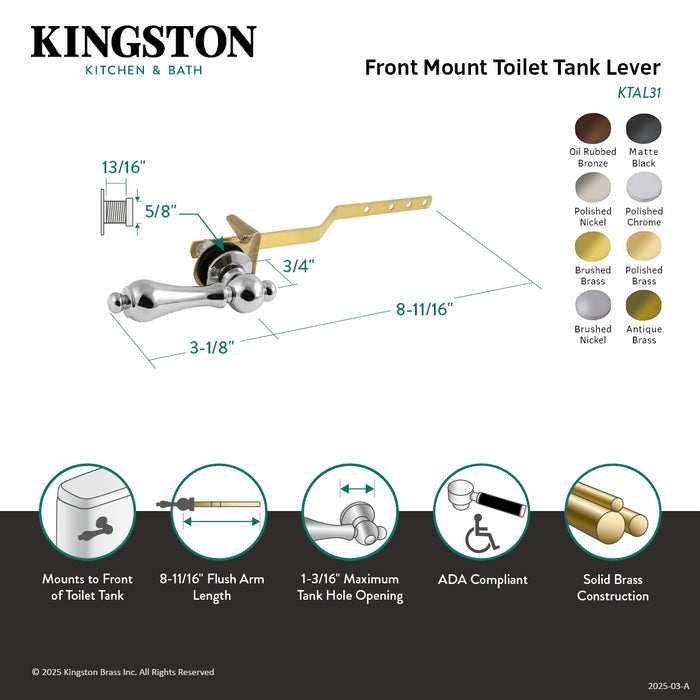 KINGSTON
KITCHEN & BATH

Front Mount Toilet Tank Lever
KTAL31

Oil Rubbed Bronze
Matte Black
Polished Nickel
Polished Chrome
Brushed Brass
Polished Brass
Brushed Nickel
Antique Brass

13/16"
5/8"
3/4"
8-11/16"
3-1/8"

Mounts to Front of Toilet Tank

8-11/16" Flush Arm Length

1-3/16" Maximum Tank Hole Opening

ADA Compliant

Solid Brass Construction

© 2025 Kingston Brass Inc. All Rights Reserved

2025-03-A