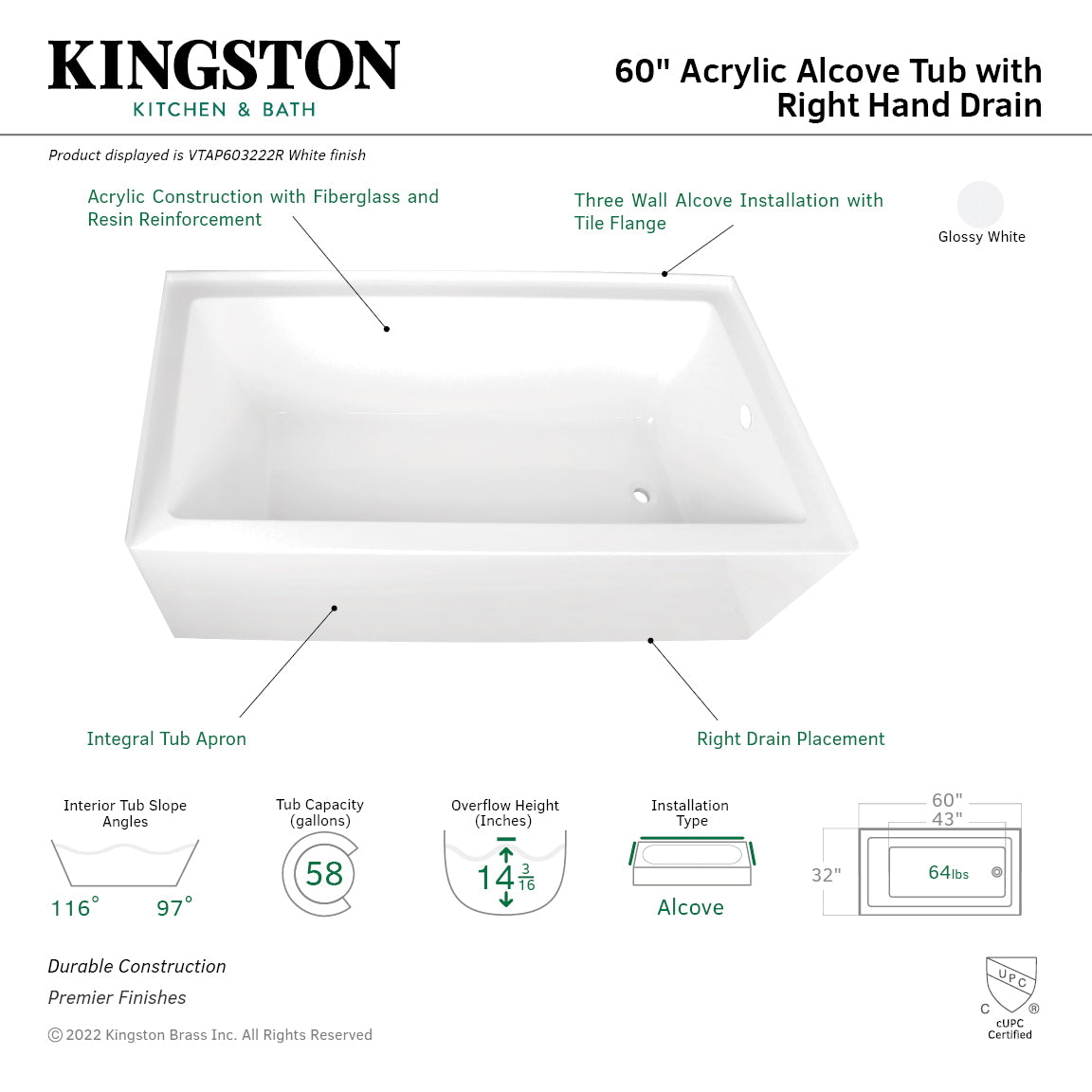 KINGSTON
KITCHEN & BATH

60" Acrylic Alcove Tub with Right Hand Drain

Product displayed is VTAP603222R White finish

Acrylic Construction with Fiberglass and Resin Reinforcement

Three Wall Alcove Installation with Tile Flange

Glossy White

Integral Tub Apron

Right Drain Placement

Interior Tub Slope Angles
116° 97°

Tub Capacity (gallons)
58

Overflow Height (Inches)
$14\frac{3}{16}$

Installation Type
Alcove

60"
43"
32"
64lbs

Durable Construction
Premier Finishes

© 2022 Kingston Brass Inc. All Rights Reserved

UPC
C ®
cUPC Certified