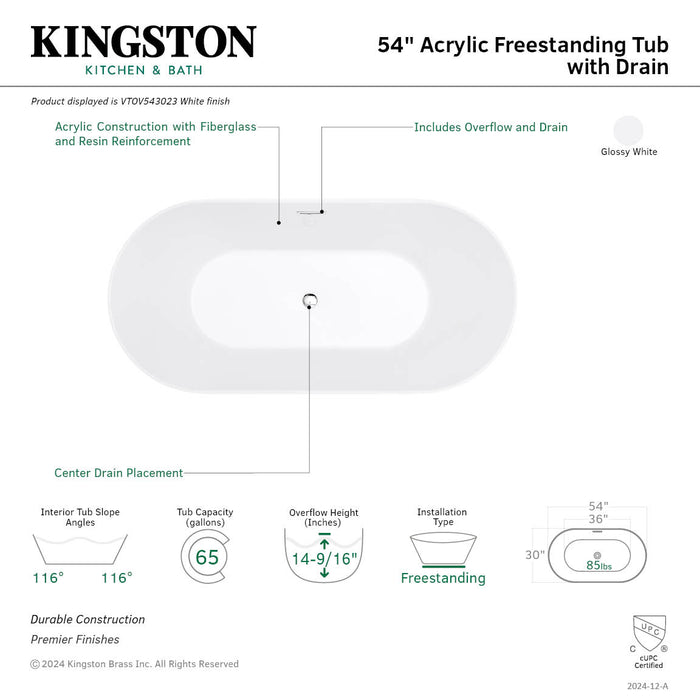 KINGSTON
KITCHEN & BATH

54" Acrylic Freestanding Tub with Drain

Product displayed is VTOV543023 White finish

Acrylic Construction with Fiberglass and Resin Reinforcement

Includes Overflow and Drain

Glossy White

Center Drain Placement

Interior Tub Slope Angles
116° 116°

Tub Capacity (gallons)
65

Overflow Height (Inches)
14-9/16"

Installation Type
Freestanding

54"
36"
30"
85lbs

Durable Construction
Premier Finishes

© 2024 Kingston Brass Inc. All Rights Reserved

UPC
C ®
cUPC Certified

2024-12-A